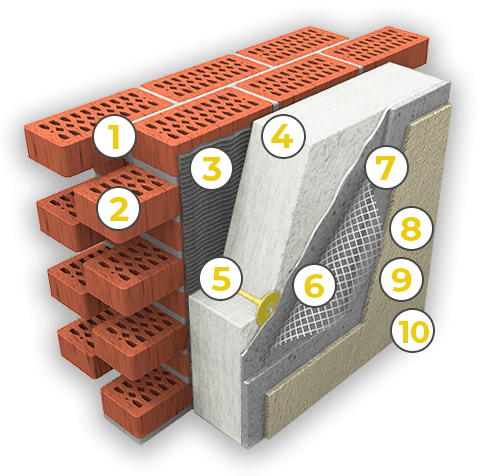 1
2
3
4
5
6
7
8
9
10